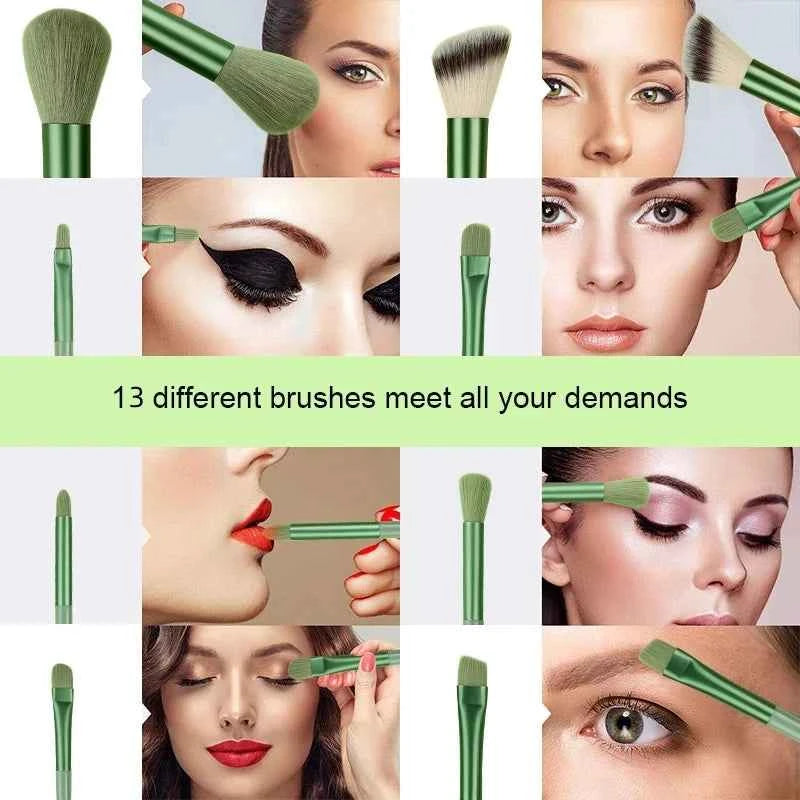 13 different brushes meet all your demands