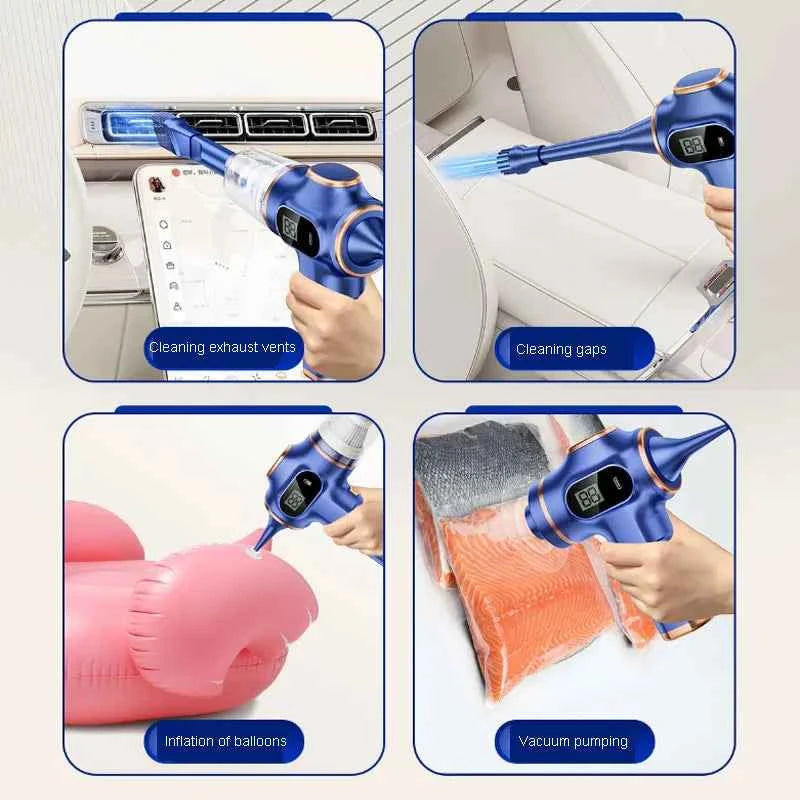 Cleaning exhaust vents

Cleaning gaps

Inflation of balloons

Vacuum pumping