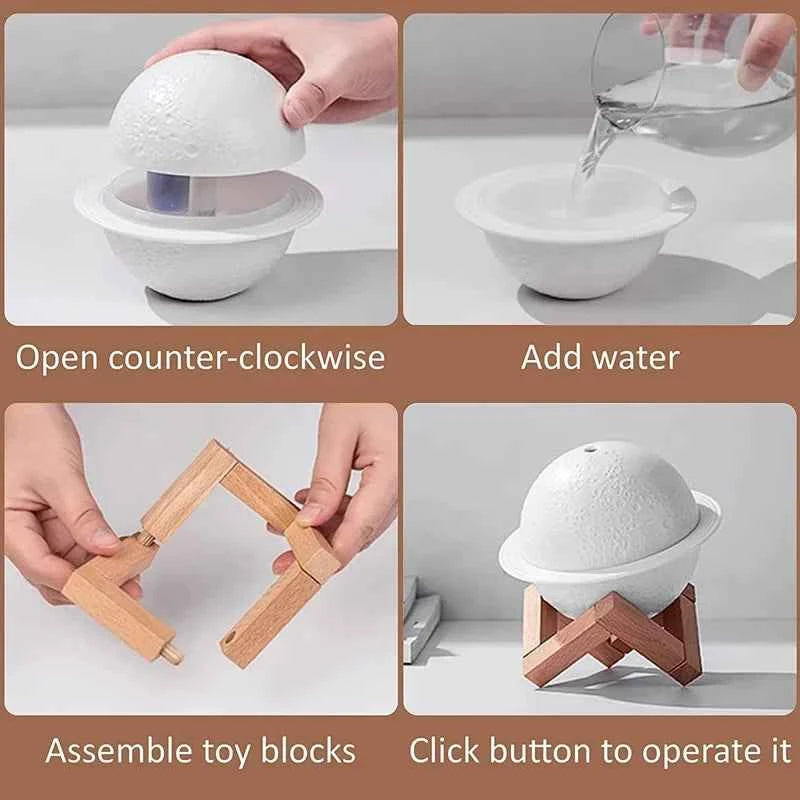 Open counter-clockwise

Add water

Assemble toy blocks

Click button to operate it