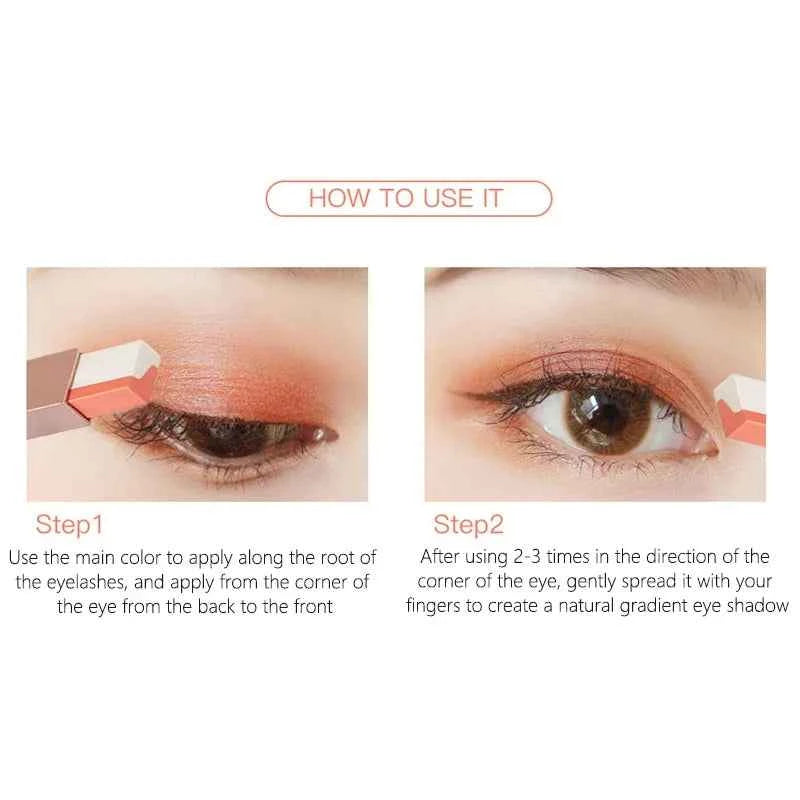 HOW TO USE IT

Step1

Use the main color to apply along the root of the eyelashes, and apply from the corner of the eye from the back to the front

Step2

After using 2-3 times in the direction of the corner of the eye, gently spread it with your fingers to create a natural gradient eye shadow