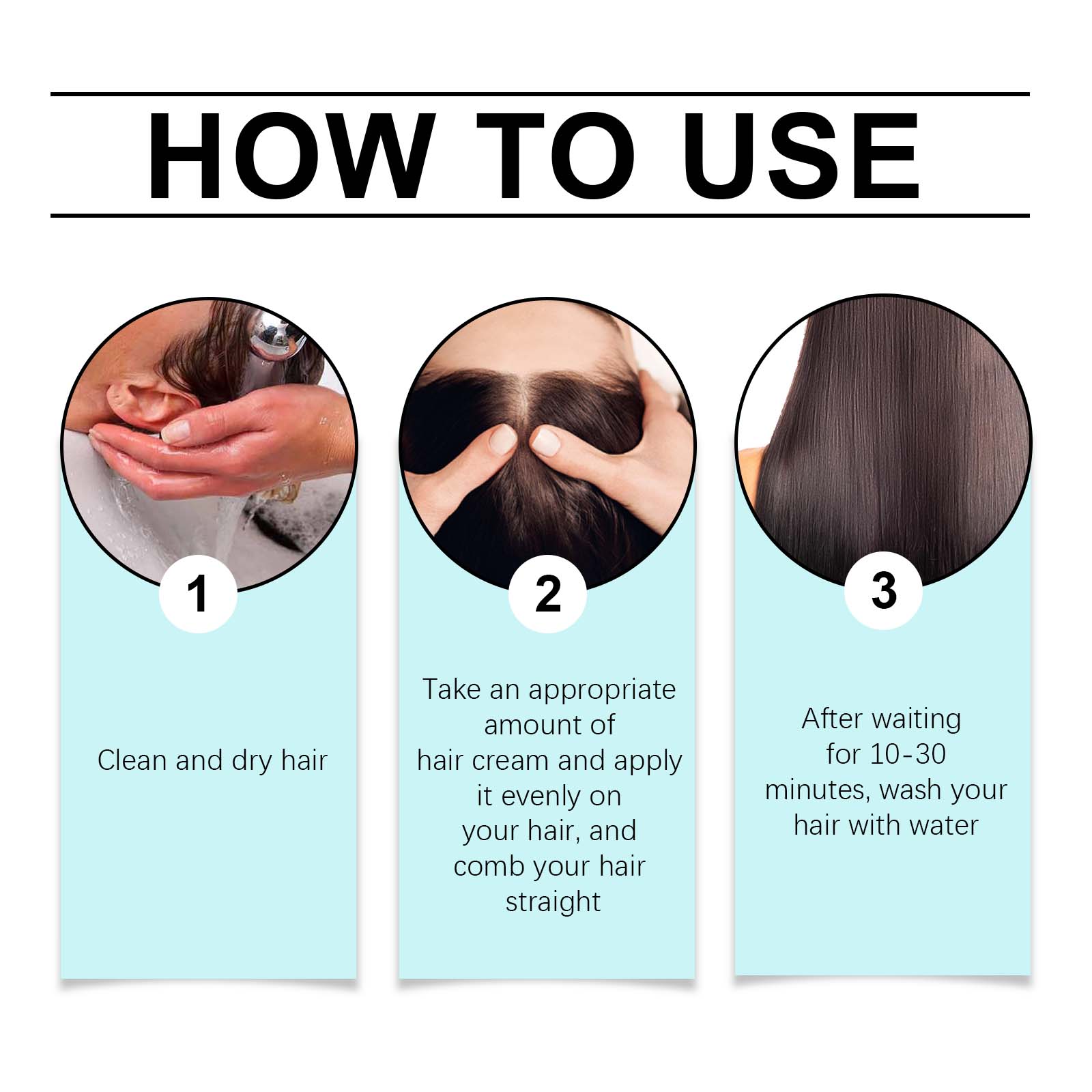 HOW TO USE

1

Clean and dry hair

2

Take an appropriate amount of hair cream and apply it evenly on your hair, and comb your hair straight

3

After waiting for 10-30 minutes, wash your hair with water