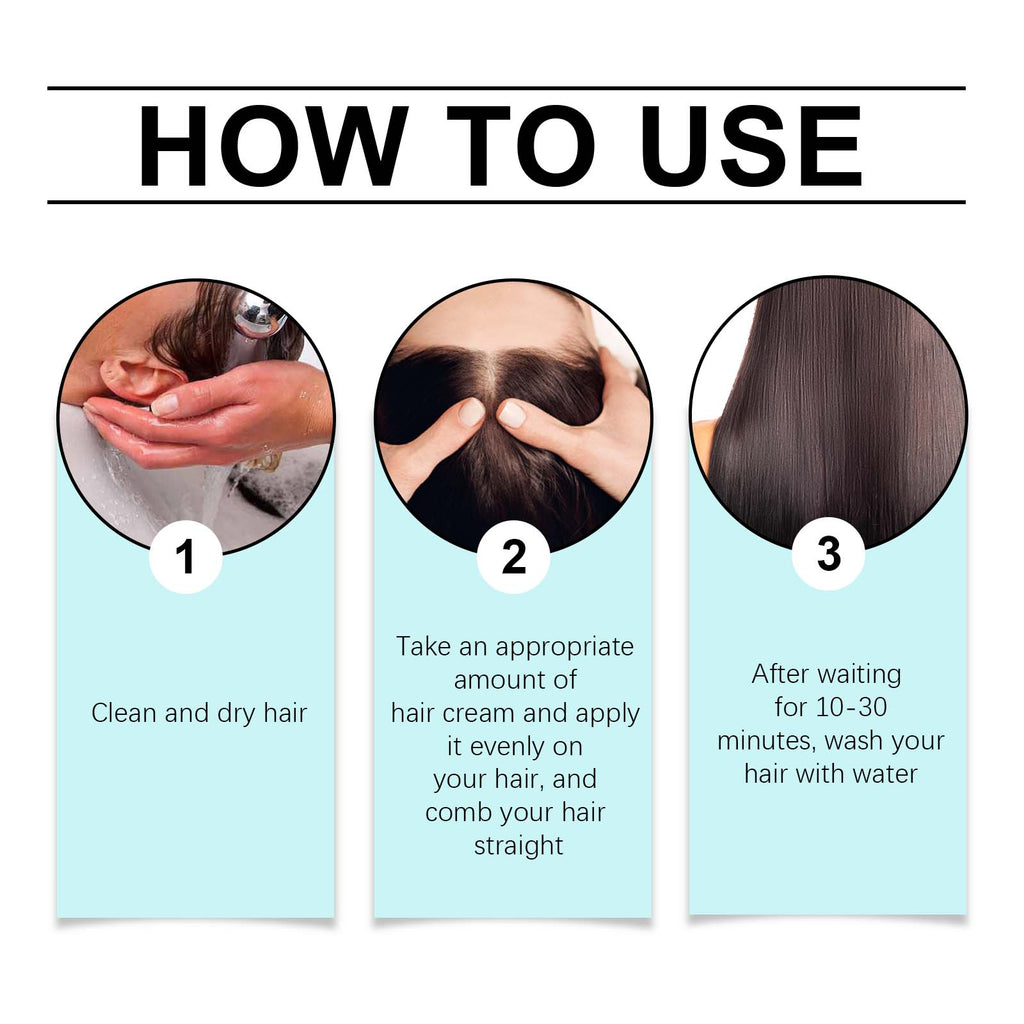 HOW TO USE

1

Clean and dry hair

2

Take an appropriate amount of hair cream and apply it evenly on your hair, and comb your hair straight

3

After waiting for 10-30 minutes, wash your hair with water