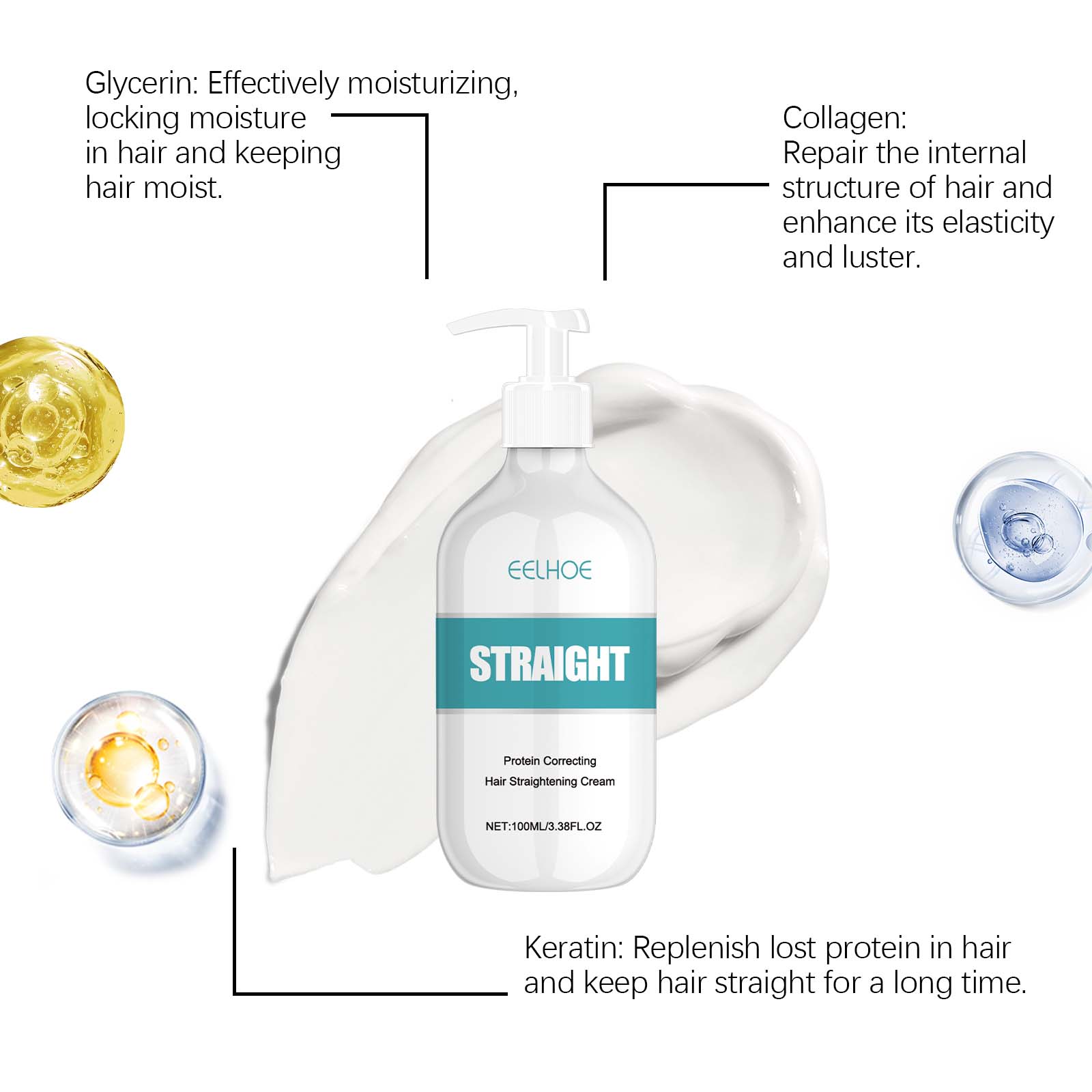 Glycerin: Effectively moisturizing, locking moisture in hair and keeping hair moist.

Collagen:
Repair the internal structure of hair and enhance its elasticity and luster.

EELHOE

STRAIGHT

Protein Correcting
Hair Straightening Cream

NET:100ML/3.38FL.OZ

Keratin: Replenish lost protein in hair and keep hair straight for a long time.